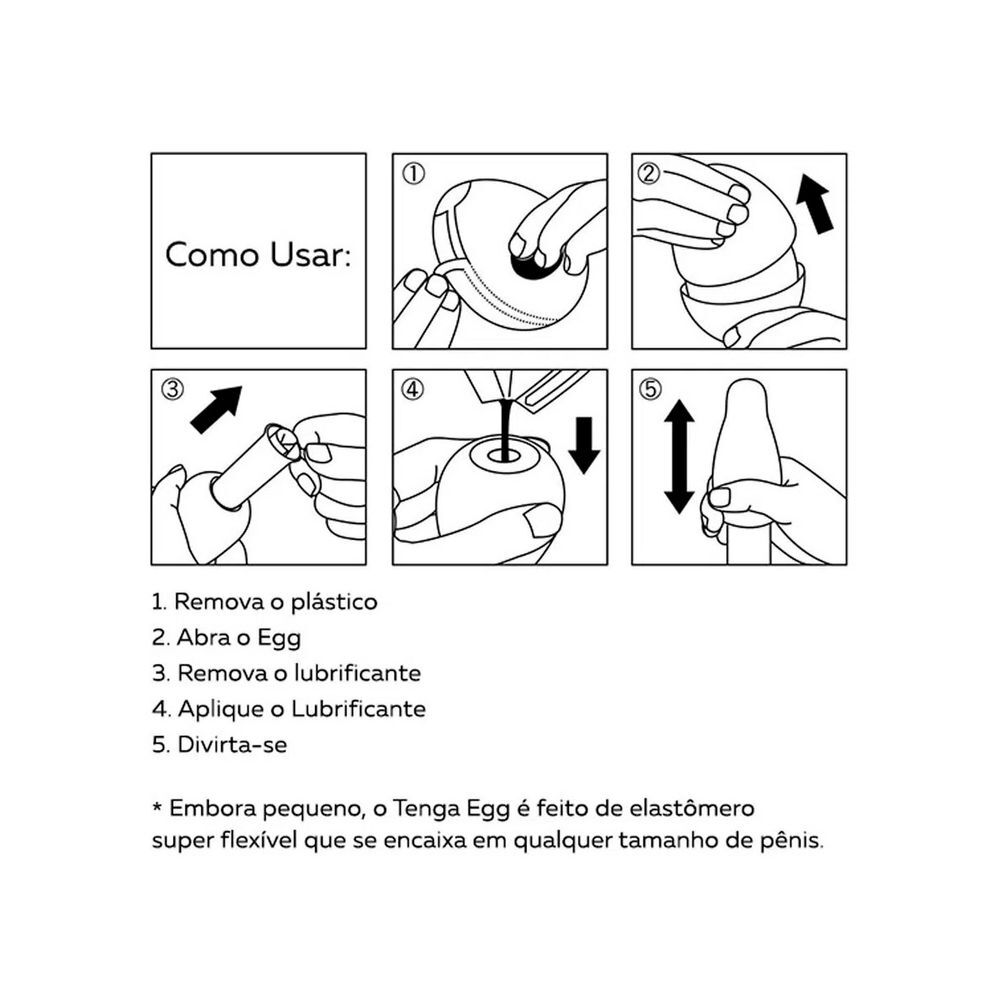 Como Usar:

①

②

③

④

⑤

1. Remova o plástico
2. Abra o Egg
3. Remova o lubrificante
4. Aplique o Lubrificante
5. Divirta-se

* Embora pequeno, o Tenga Egg é feito de elastômero super flexível que se encaixa em qualquer tamanho de pênis.